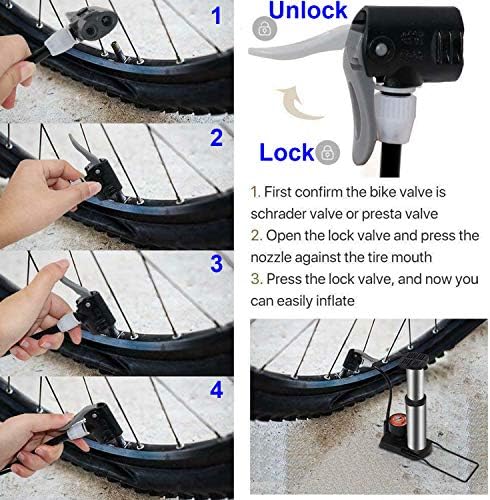 1

2

3

4

Unlock

Lock

1. First confirm the bike valve is schrader valve or presta valve
2. Open the lock valve and press the nozzle against the tire mouth
3. Press the lock valve, and now you can easily inflate