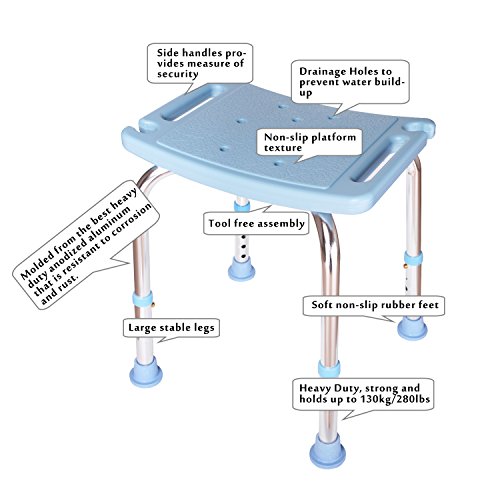 Side handles provides measure of security

Drainage Holes to prevent water build-up

Non-slip platform texture

Molded from the best heavy duty anodized aluminum that is resistant to corrosion and rust.

Tool free assembly

Soft non-slip rubber feet

Large stable legs

Heavy Duty, strong and holds up to 130kg/280lbs