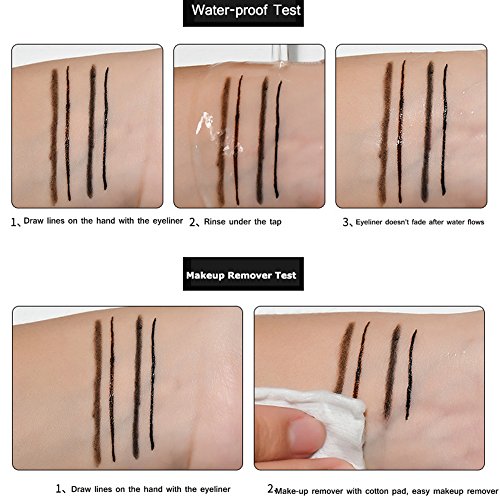 Water-proof Test

1、Draw lines on the hand with the eyeliner

2、Rinse under the tap

3、Eyeliner doesn't fade after water flows

Makeup Remover Test

1、Draw lines on the hand with the eyeliner

2、Make-up remover with cotton pad, easy makeup remover