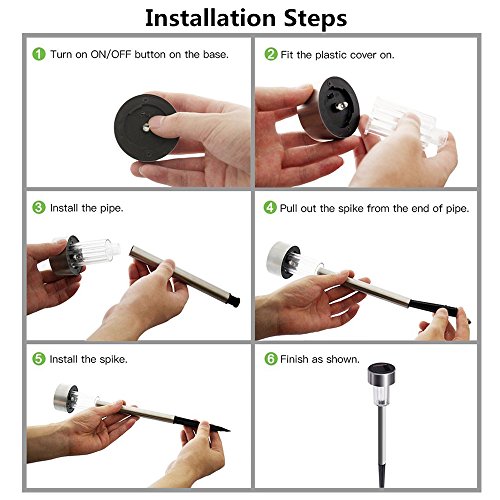 Installation Steps

1 Turn on ON/OFF button on the base.

2 Fit the plastic cover on.

3 Install the pipe.

4 Pull out the spike from the end of pipe.

5 Install the spike.

6 Finish as shown.