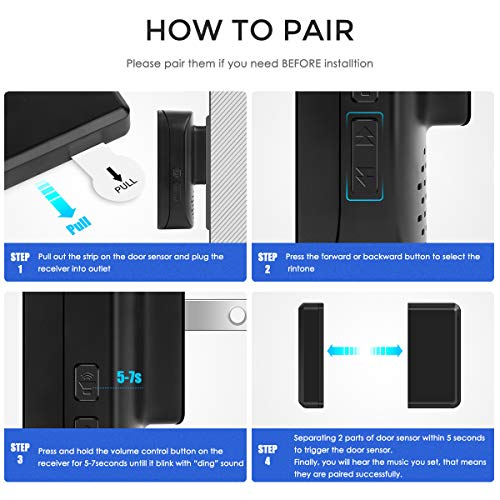 HOW TO PAIR

Please pair them if you need BEFORE installtion

PULL

Pull

STEP 1 Pull out the strip on the door sensor and plug the receiver into outlet

STEP 2 Press the forward or backward button to select the rintone

5-7s

STEP 3 Press and hold the volume control button on the receiver for 5-7seconds untill it blink with "ding" sound

STEP 4 Separating 2 parts of door sensor within 5 seconds to trigger the door sensor.
Finally, you will hear the music you set, that means they are paired successfully.