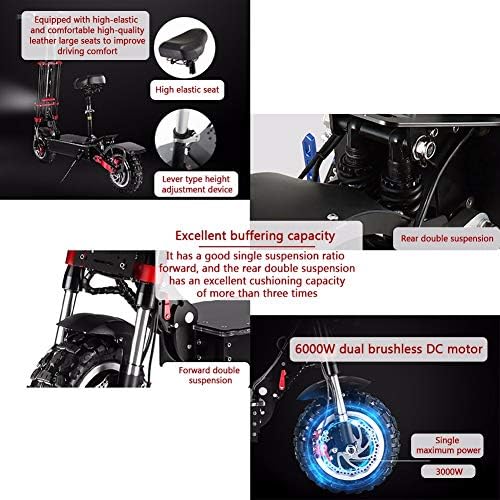 Equipped with high-elastic and comfortable high-quality leather large seats to improve driving comfort

High elastic seat

Lever type height adjustment device

Rear double suspension

Excellent buffering capacity

It has a good single suspension ratio forward, and the rear double suspension has an excellent cushioning capacity of more than three times

Forward double suspension

6000W dual brushless DC motor

Single maximum power

3000W