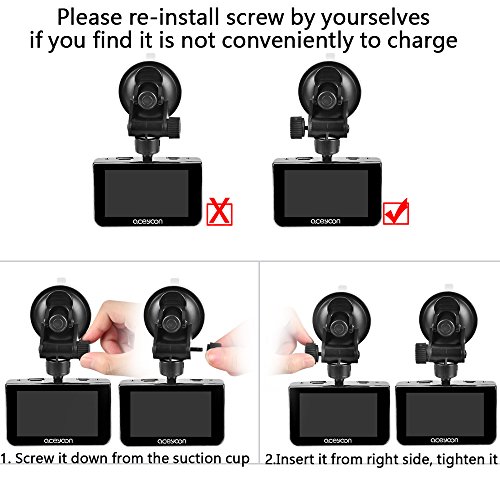 Please re-install screw by yourselves if you find it is not conveniently to charge

aceyoon

aceyoon

aceyoon

aceyoon

aceyoon

aceyoon

1. Screw it down from the suction cup

2.Insert it from right side, tighten it