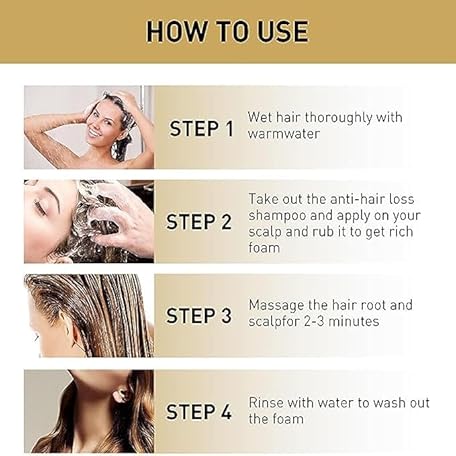 HOW TO USE

STEP 1

Wet hair thoroughly with warmwater

STEP 2

Take out the anti-hair loss shampoo and apply on your scalp and rub it to get rich foam

STEP 3

Massage the hair root and scalpfor 2-3 minutes

STEP 4

Rinse with water to wash out the foam