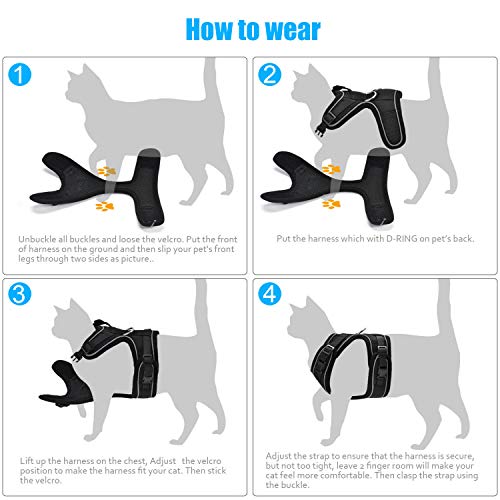 How to wear

1

Unbuckle all buckles and loose the velcro. Put the front of harness on the ground and then slip your pet's front legs through two sides as picture..

2

Put the harness which with D-RING on pet's back.

3

Lift up the harness on the chest, Adjust the velcro position to make the harness fit your cat. Then stick the velcro.

4

Adjust the strap to ensure that the harness is secure, but not too tight, leave 2 finger room will make your cat feel more comfortable. Then clasp the strap using the buckle.