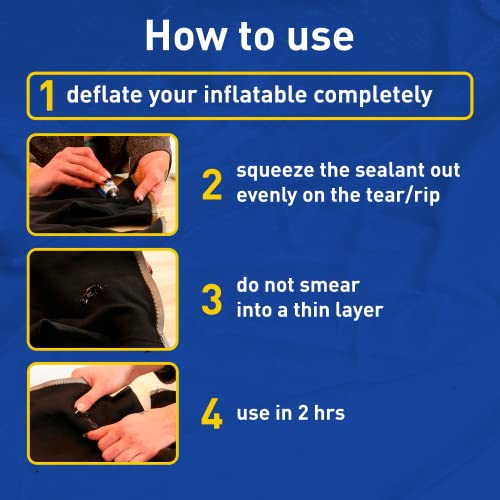 How to use

1 deflate your inflatable completely

2 squeeze the sealant out evenly on the tear/rip

3 do not smear into a thin layer

4 use in 2 hrs