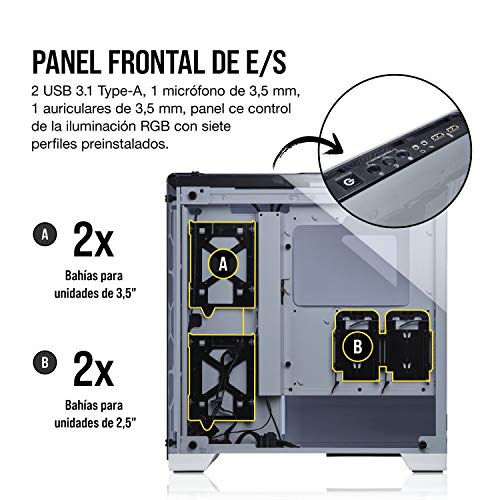 PANEL FRONTAL DE E/S

2 USB 3.1 Type-A, 1 micrófono de 3,5 mm, 1 auriculares de 3,5 mm, panel ce control de la iluminación RGB con siete perfiles preinstalados.

A 2x

Bahías para unidades de 3,5"

B 2x

Bahías para unidades de 2,5"

A

B