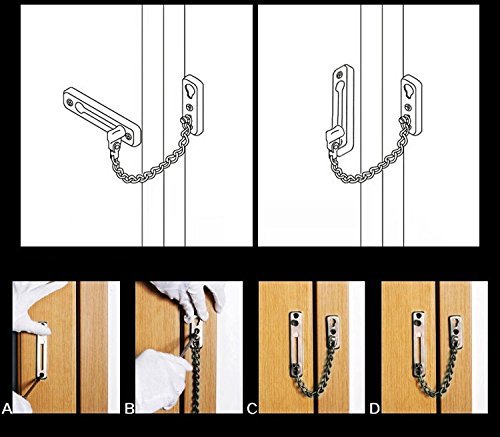 A
B
C
D