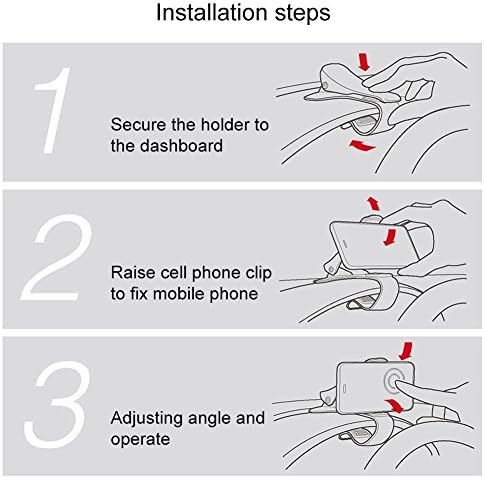 Installation steps

1

Secure the holder to the dashboard

2

Raise cell phone clip to fix mobile phone

3

Adjusting angle and operate