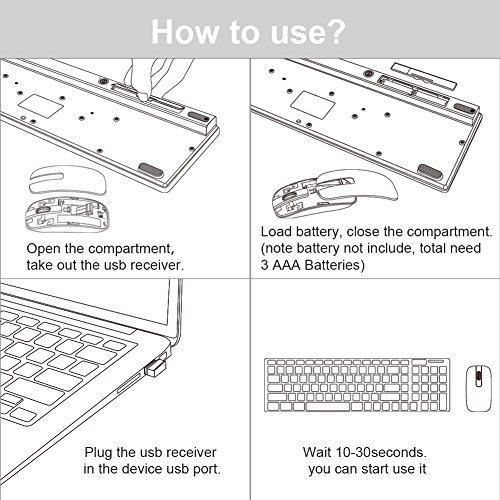 How to use?

Open the compartment,
take out the usb receiver.

Load battery, close the compartment.
(note battery not include, total need
3 AAA Batteries)

Plug the usb receiver
in the device usb port.

Wait 10-30seconds.
you can start use it