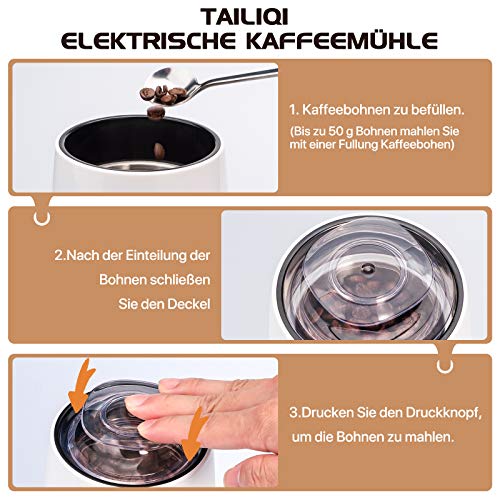 TAILIQI
ELEKTRISCHE KAFFEEMÜHLE

1. Kaffeebohnen zu befüllen.
(Bis zu 50 g Bohnen mahlen Sie mit einer Fullung Kaffeebohen)

2.Nach der Einteilung der Bohnen schließen Sie den Deckel

3.Drucken Sie den Druckknopf, um die Bohnen zu mahlen.