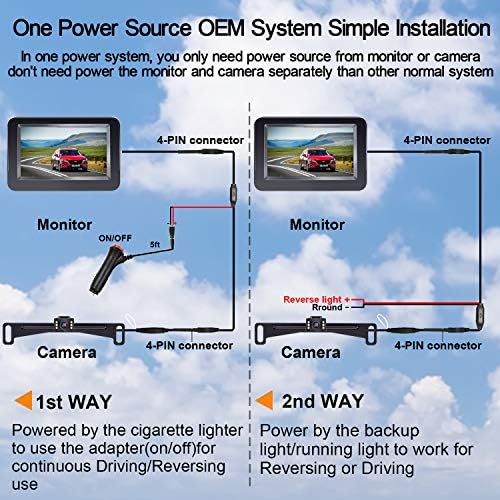 One Power Source OEM System Simple Installation

In one power system, you only need power source from monitor or camera don't need power the monitor and camera separately than other normal system

4-PIN connector

Monitor

ON/OFF

5ft

Camera

4-PIN connector

1st WAY

Powered by the cigarette lighter to use the adapter(on/off)for continuous Driving/Reversing use

4-PIN connector

Monitor

Reverse light +
Rround -

Camera

4-PIN connector

2nd WAY

Power by the backup light/running light to work for Reversing or Driving