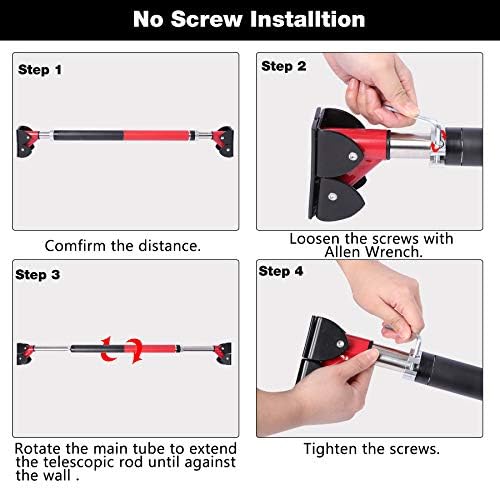 No Screw Installtion

Step 1

Comfirm the distance.

Step 2

Loosen the screws with Allen Wrench.

Step 3

Rotate the main tube to extend the telescopic rod until against the wall .

Step 4

Tighten the screws.