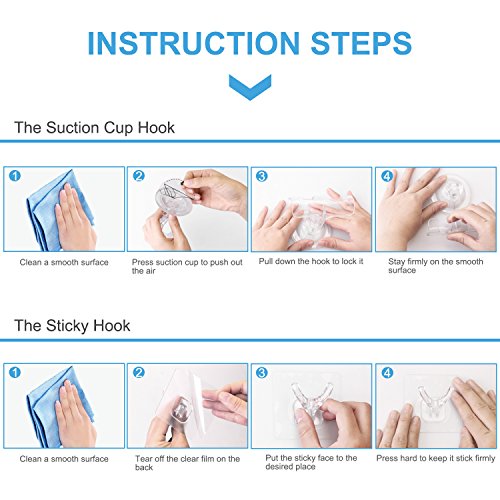 INSTRUCTION STEPS

The Suction Cup Hook

1
Clean a smooth surface

2
Press suction cup to push out the air

3
Pull down the hook to lock it

4
Stay firmly on the smooth surface

The Sticky Hook

1
Clean a smooth surface

2
Tear off the clear film on the back

3
Put the sticky face to the desired place

4
Press hard to keep it stick firmly