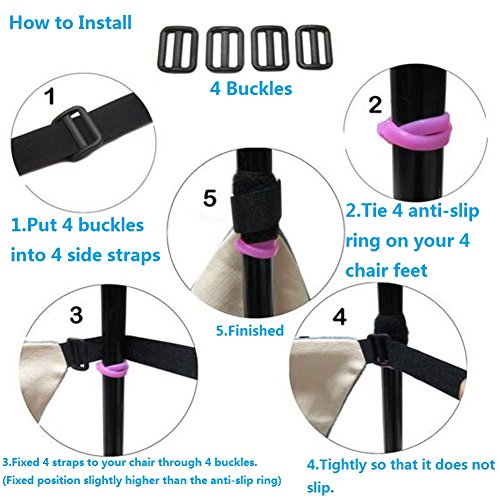 How to Install

4 Buckles

1

1.Put 4 buckles into 4 side straps

2

2.Tie 4 anti-slip ring on your 4 chair feet

5

5.Finished

3

3.Fixed 4 straps to your chair through 4 buckles. (Fixed position slightly higher than the anti-slip ring)

4

4.Tightly so that it does not slip.