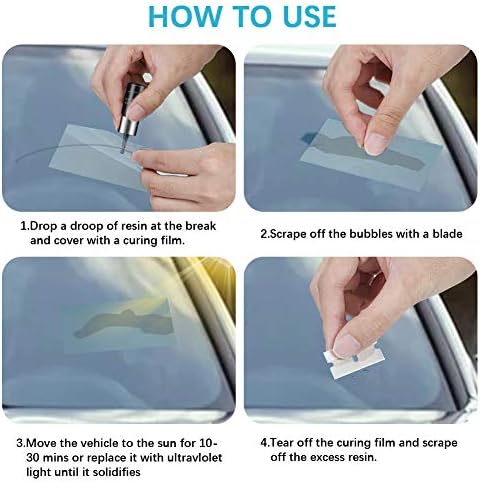 HOW TO USE

1.Drop a droop of resin at the break and cover with a curing film.

2.Scrape off the bubbles with a blade

3.Move the vehicle to the sun for 10-30 mins or replace it with ultravlolet light until it solidifies

4.Tear off the curing film and scrape off the excess resin.