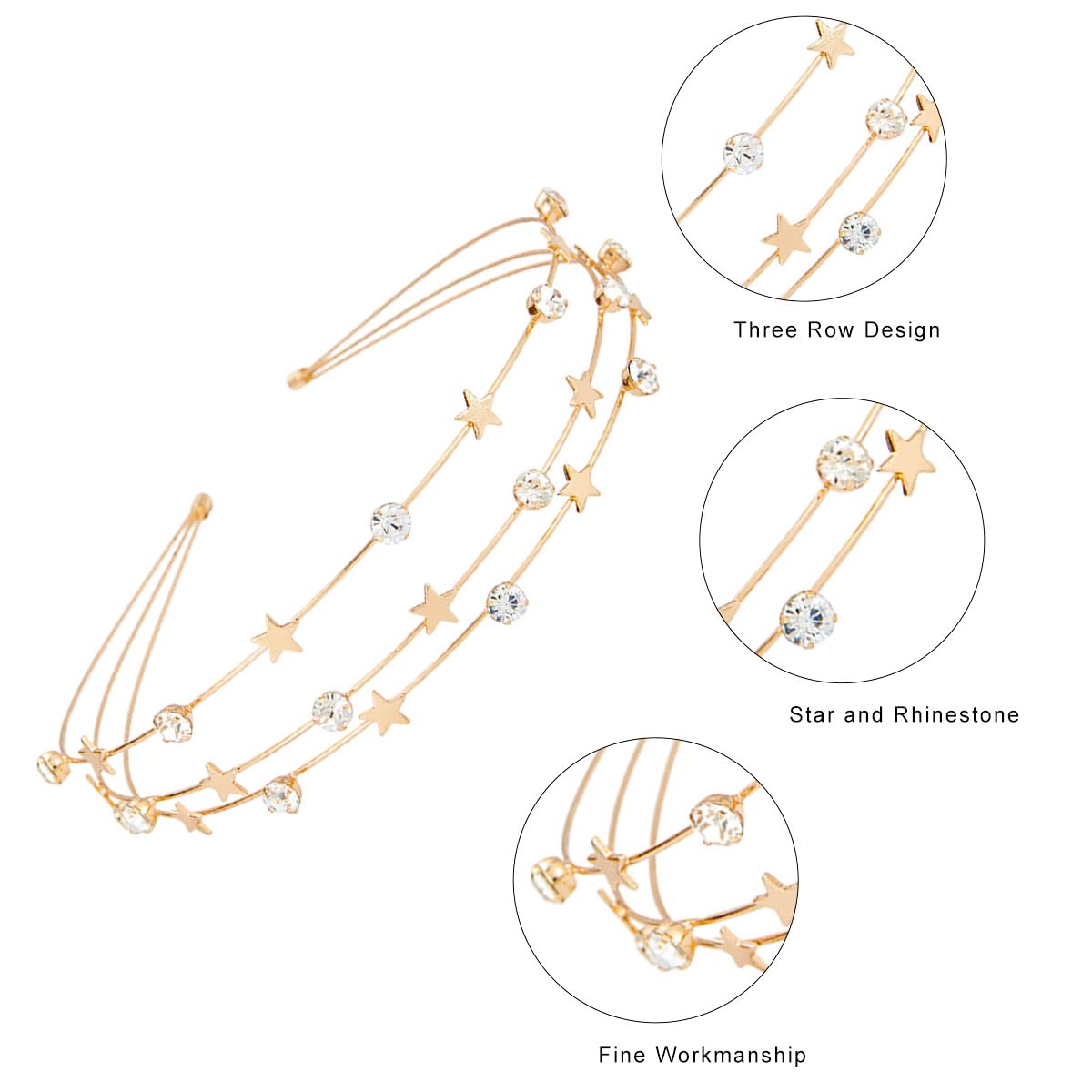 Three Row Design

Star and Rhinestone

Fine Workmanship