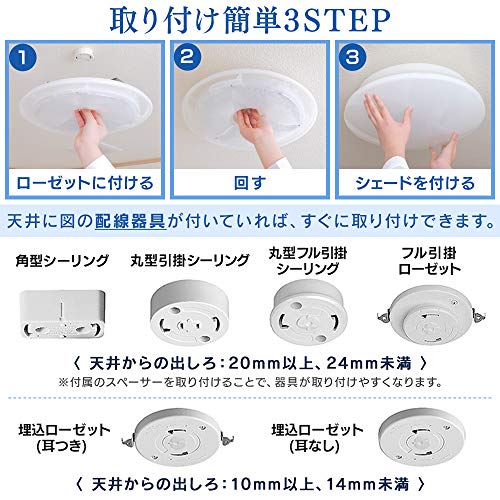 取り付け簡単3STEP

1
ローゼットに付ける

2
回す

3
シェードを付ける

天井に図の配線器具が付いていれば、すぐに取り付けできます。

角型シーリング

丸型引掛シーリング

丸型フル引掛シーリング

フル引掛ローゼット

〈 天井からの出しろ：20mm以上、24mm未満 〉
※付属のスペーサーを取り付けることで、器具が取り付けやすくなります。

埋込ローゼット(耳つき)

埋込ローゼット(耳なし)

〈 天井からの出しろ：10mm以上、14mm未満 〉