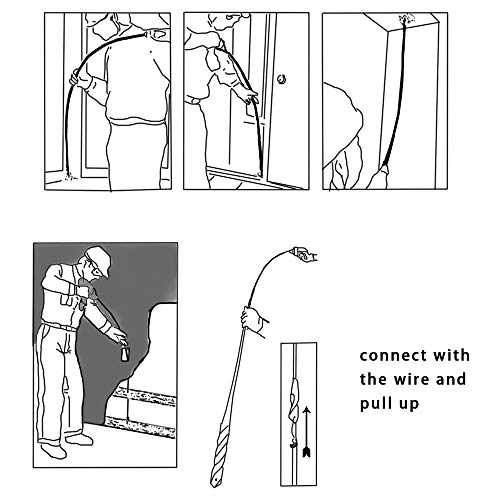 connect with the wire and pull up