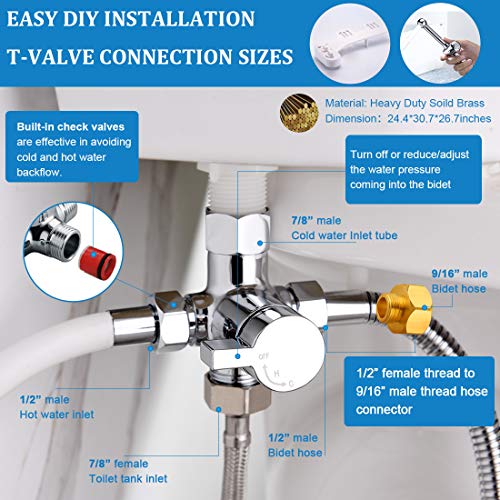 EASY DIY INSTALLATION

T-VALVE CONNECTION SIZES

Material: Heavy Duty Soild Brass
Dimension: 24.4*30.7*26.7inches

Built-in check valves are effective in avoiding cold and hot water backflow.

Turn off or reduce/adjust the water pressure coming into the bidet

7/8" male
Cold water Inlet tube

9/16" male
Bidet hose

OFF
H
C

1/2" female thread to 9/16" male thread hose connector

1/2" male
Hot water inlet

1/2" male
Bidet hose

7/8" female
Toilet tank inlet