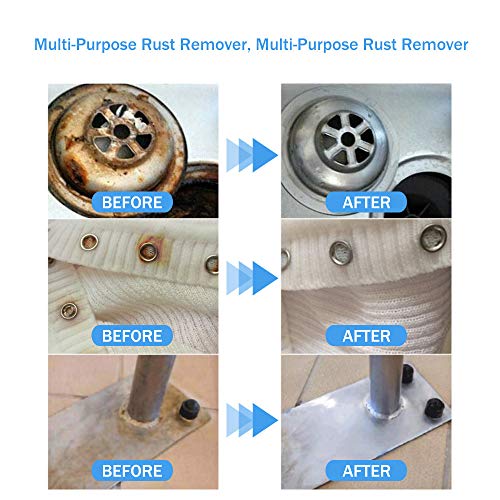 Multi-Purpose Rust Remover, Multi-Purpose Rust Remover

BEFORE

AFTER

BEFORE

AFTER

BEFORE

AFTER