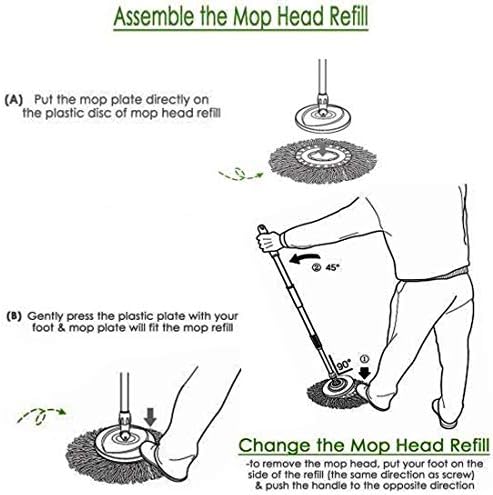 Assemble the Mop Head Refill

(A) Put the mop plate directly on the plastic disc of mop head refill

② 45°

(B) Gently press the plastic plate with your foot & mop plate will fit the mop refill

90° ①

Change the Mop Head Refill
-to remove the mop head, put your foot on the side of the refill (the same direction as screw) & push the handle to the opposite direction