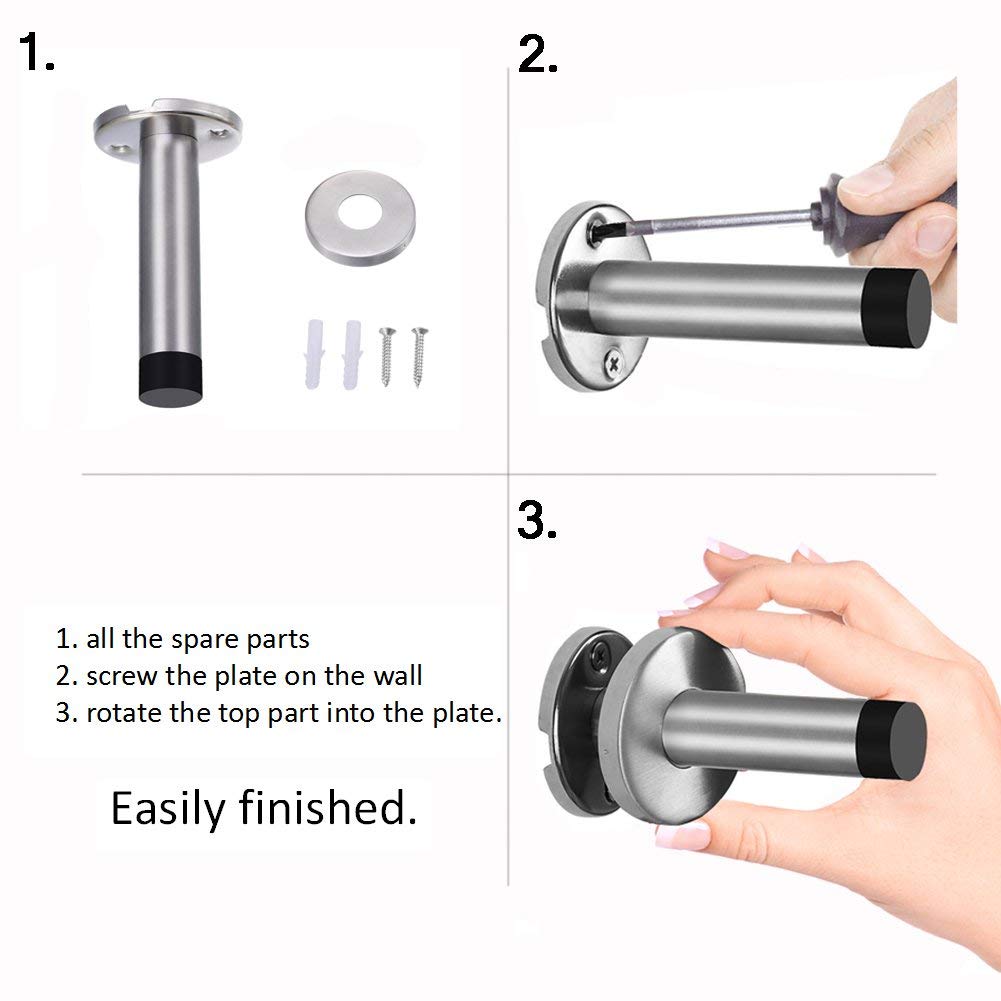 1.

2.

3.

1. all the spare parts
2. screw the plate on the wall
3. rotate the top part into the plate.

Easily finished.