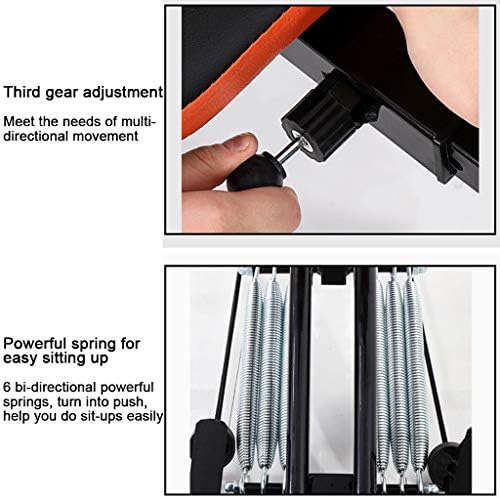 Third gear adjustment

Meet the needs of multi-directional movement

Powerful spring for easy sitting up

6 bi-directional powerful springs, turn into push, help you do sit-ups easily