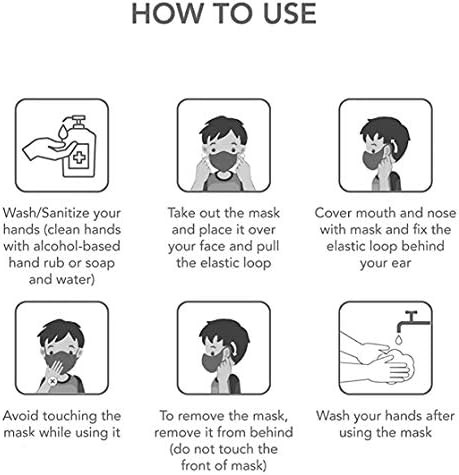 HOW TO USE

Wash/Sanitize your hands (clean hands with alcohol-based hand rub or soap and water)

Take out the mask and place it over your face and pull the elastic loop

Cover mouth and nose with mask and fix the elastic loop behind your ear

Avoid touching the mask while using it

To remove the mask, remove it from behind (do not touch the front of mask)

Wash your hands after using the mask