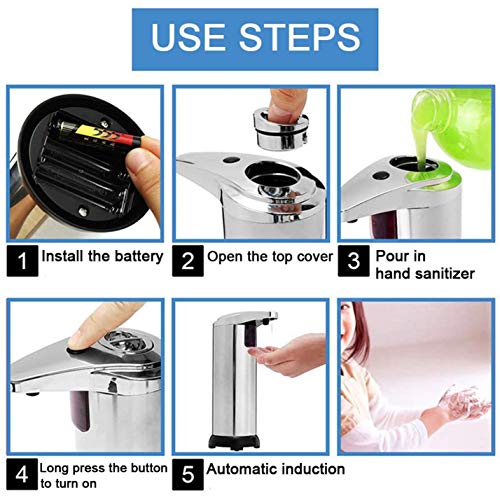 USE STEPS

1 Install the battery

2 Open the top cover

3 Pour in hand sanitizer

4 Long press the button to turn on

5 Automatic induction