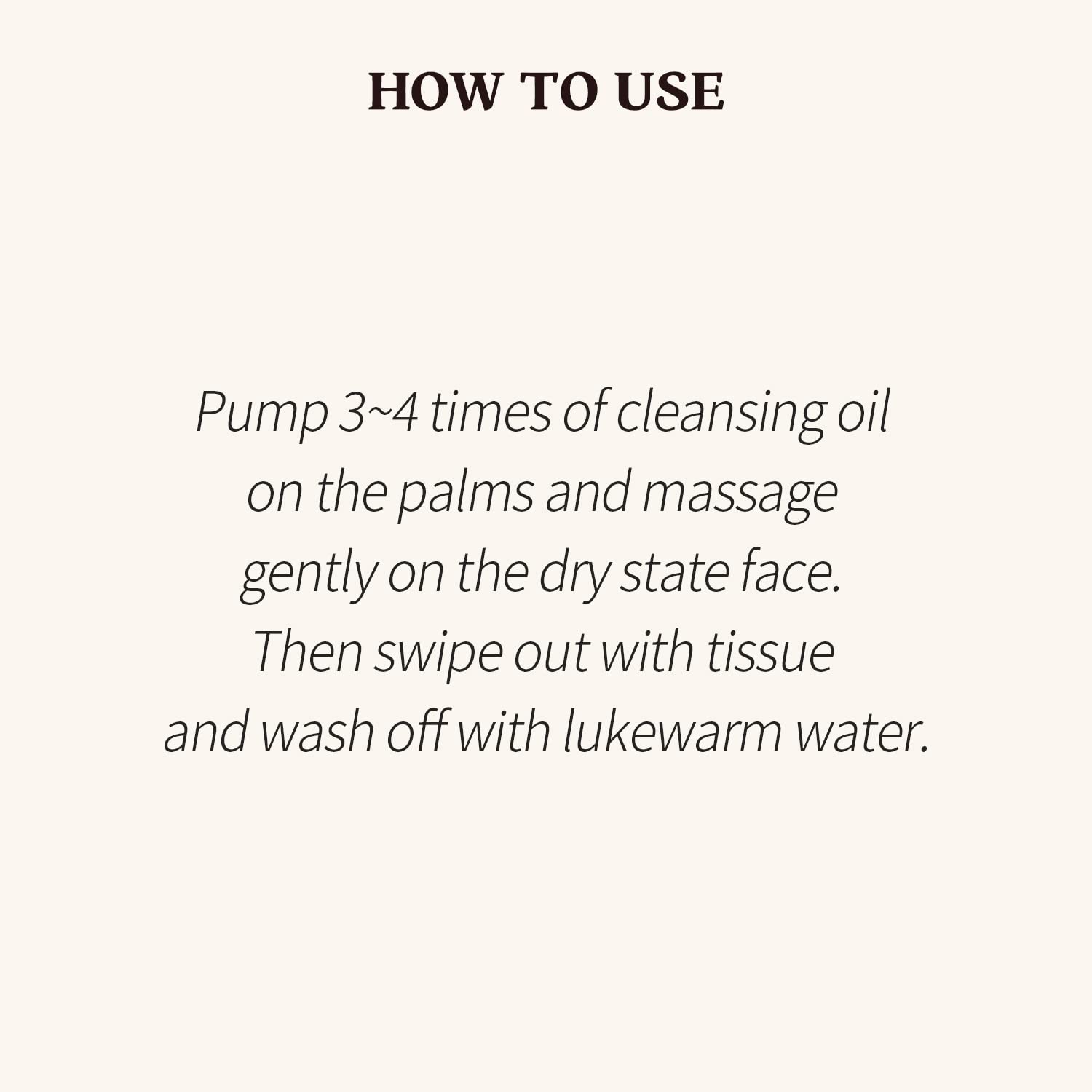 HOW TO USE

Pump 3~4 times of cleansing oil on the palms and massage gently on the dry state face. Then swipe out with tissue and wash off with lukewarm water.