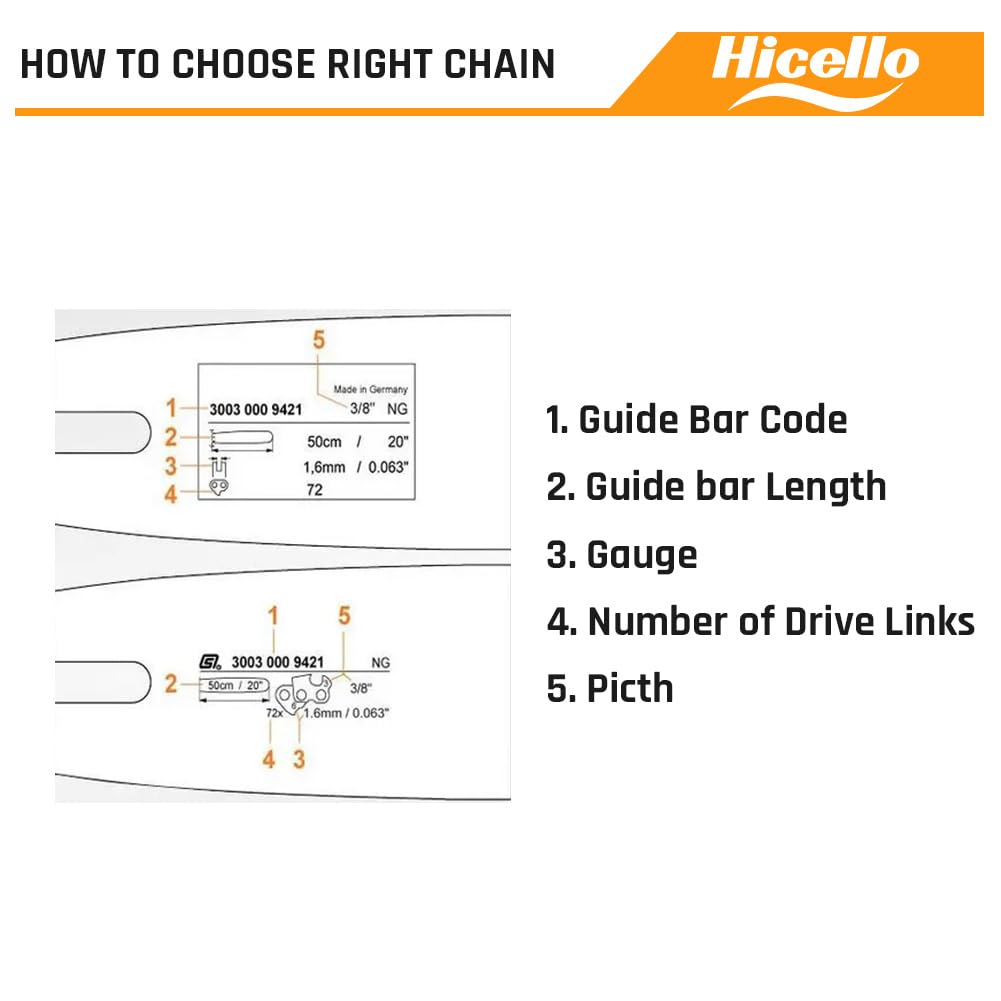 HOW TO CHOOSE RIGHT CHAIN

Hicello

5
Made in Germany
1 3003 000 9421 3/8" NG
2 50cm / 20"
3 1,6mm / 0.063"
4 72

1
5
3003 000 9421 NG
2 50cm / 20" 3/8"
72x 1.6mm / 0.063"
4 3

1. Guide Bar Code

2. Guide bar Length

3. Gauge

4. Number of Drive Links

5. Picth