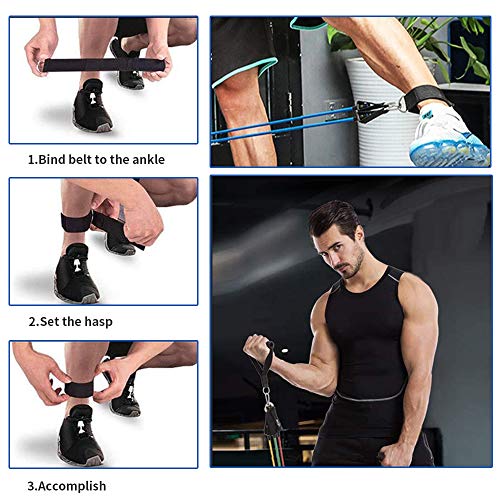 1.Bind belt to the ankle

2.Set the hasp

3.Accomplish