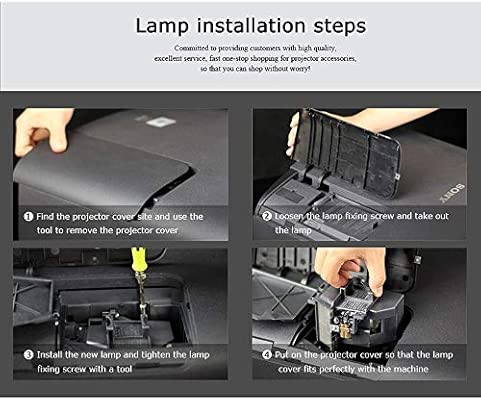 Lamp installation steps

Committed to providing customers with high quality, excellent service, fast one-stop shopping for projector accessories, so that you can shop without worry!

SONY

❶ Find the projector cover site and use the tool to remove the projector cover

❷ Loosen the lamp fixing screw and take out the lamp

❸ Install the new lamp and tighten the lamp fixing screw with a tool

❹ Put on the projector cover so that the lamp cover fits perfectly with the machine