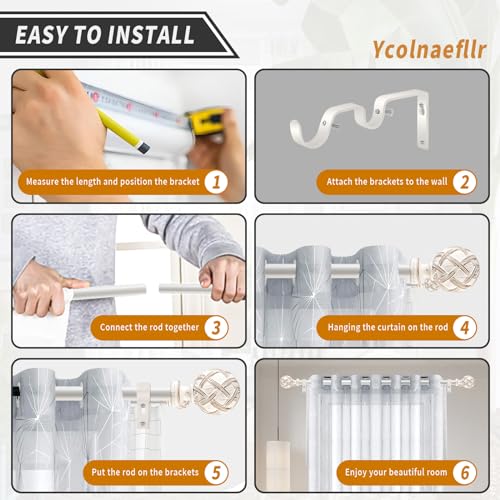 EASY TO INSTALL

Ycolnaefllr

Measure the length and position the bracket 1

Attach the brackets to the wall 2

Connect the rod together 3

Hanging the curtain on the rod 4

Put the rod on the brackets 5

Enjoy your beautiful room 6