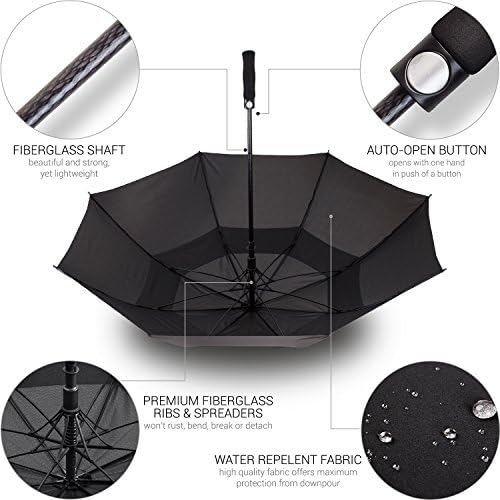 FIBERGLASS SHAFT
beautiful and strong, yet lightweight

AUTO-OPEN BUTTON
opens with one hand in push of a button

PREMIUM FIBERGLASS RIBS & SPREADERS
won't rust, bend, break or detach

WATER REPELENT FABRIC
high quality fabric offers maximum protection from downpour