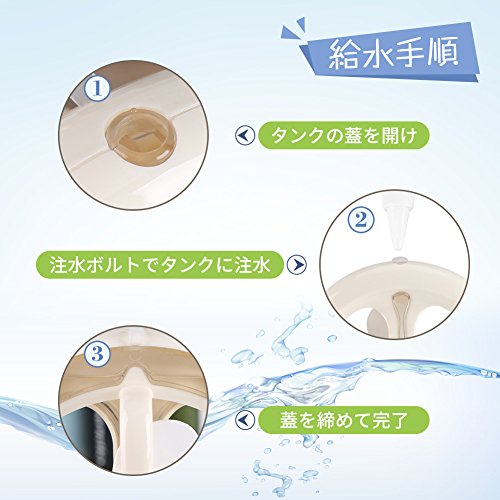 給水手順

①

タンクの蓋を開け

②

注水ボルトでタンクに注水

③

蓋を締めて完了