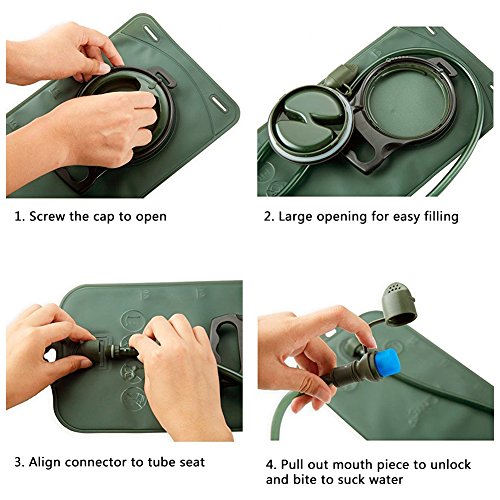 1. Screw the cap to open

2. Large opening for easy filling

3. Align connector to tube seat

4. Pull out mouth piece to unlock and bite to suck water