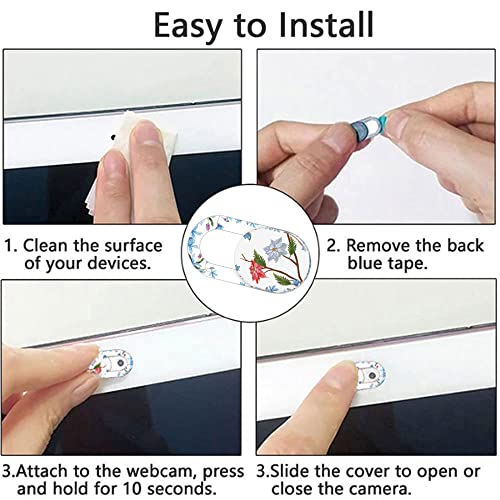 Easy to Install

1. Clean the surface of your devices.

2. Remove the back blue tape.

3.Attach to the webcam, press and hold for 10 seconds.

3.Slide the cover to open or close the camera.