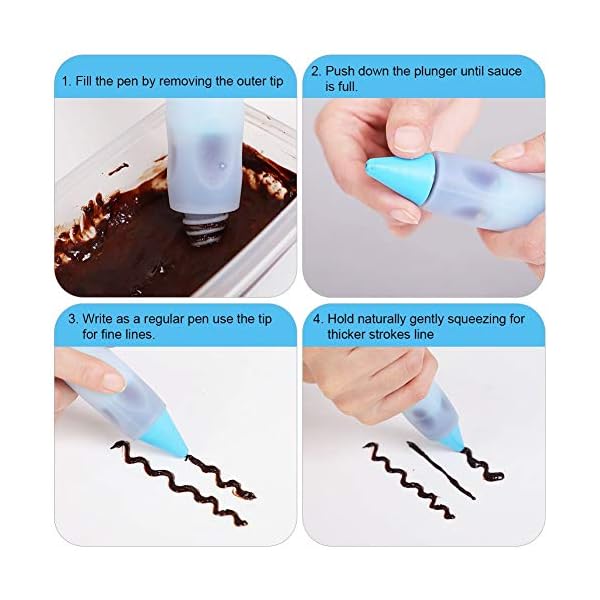 1. Fill the pen by removing the outer tip

2. Push down the plunger until sauce is full.

3. Write as a regular pen use the tip for fine lines.

4. Hold naturally gently squeezing for thicker strokes line