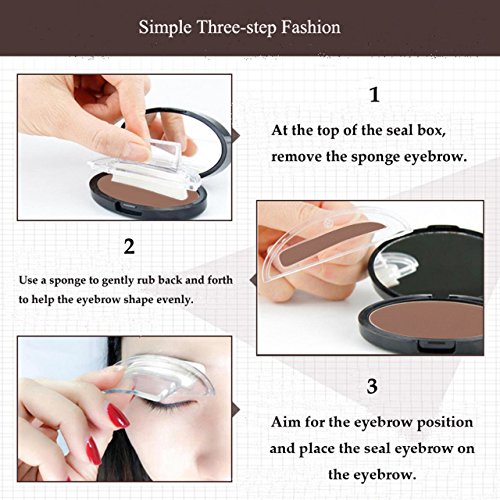 Simple Three-step Fashion

1

At the top of the seal box, remove the sponge eyebrow.

2

Use a sponge to gently rub back and forth to help the eyebrow shape evenly.

3

Aim for the eyebrow position and place the seal eyebrow on the eyebrow.