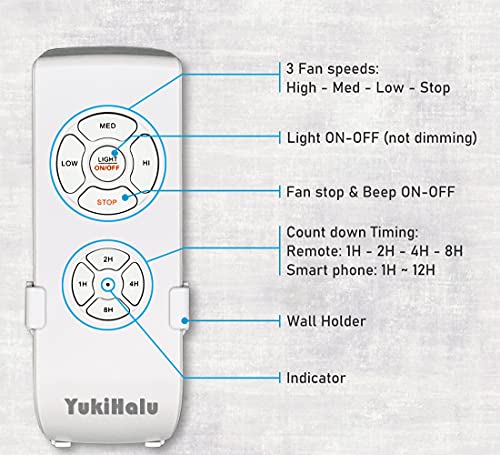 MED
LOW
LIGHT
ON/OFF
HI
STOP

2H
1H
4H
8H

YukiHalu

3 Fan speeds:
High - Med - Low - Stop

Light ON-OFF (not dimming)

Fan stop & Beep ON-OFF

Count down Timing:
Remote: 1H - 2H - 4H - 8H
Smart phone: 1H ~ 12H

Wall Holder

Indicator