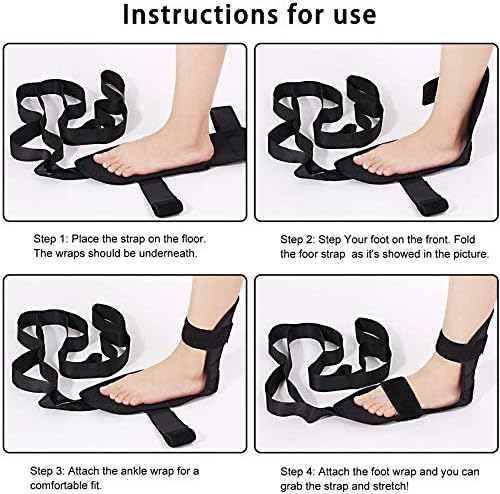 Instructions for use

Step 1: Place the strap on the floor. The wraps should be underneath.

Step 2: Step Your foot on the front. Fold the foor strap as it's showed in the picture.

Step 3: Attach the ankle wrap for a comfortable fit.

Step 4: Attach the foot wrap and you can grab the strap and stretch!