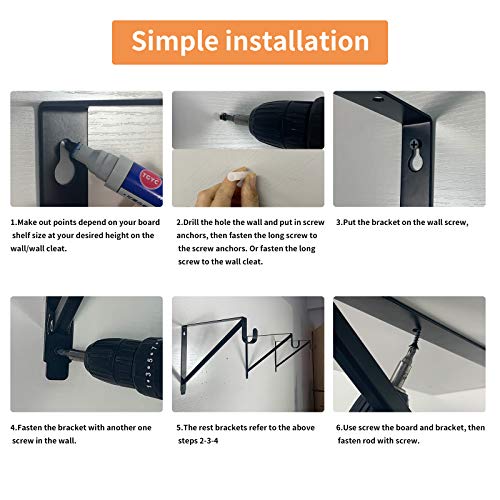 Simple installation

TCYC

1.Make out points depend on your board shelf size at your desired height on the wall/wall cleat.

2.Drill the hole the wall and put in screw anchors, then fasten the long screw to the screw anchors. Or fasten the long screw to the wall cleat.

3.Put the bracket on the wall screw,

4.Fasten the bracket with another one screw in the wall.

5.The rest brackets refer to the above steps 2-3-4

6.Use screw the board and bracket, then fasten rod with screw.