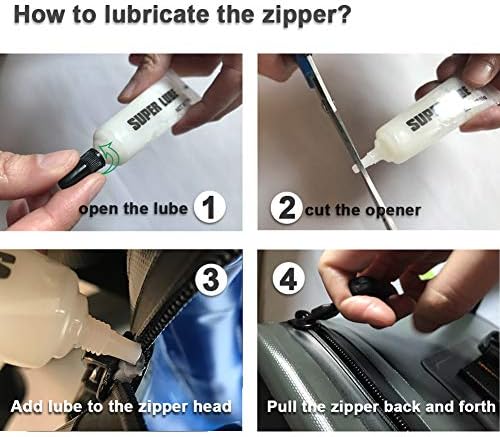 How to lubricate the zipper?

SUPER LUBE

open the lube 1

SUP

2 cut the opener

3

Add lube to the zipper head

4

Pull the zipper back and forth