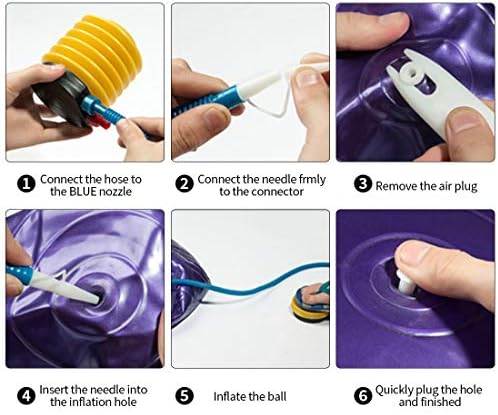 1 Connect the hose to the BLUE nozzle

2 Connect the needle frmly to the connector

3 Remove the air plug

4 Insert the needle into the inflation hole

5 Inflate the ball

6 Quickly plug the hole and finished