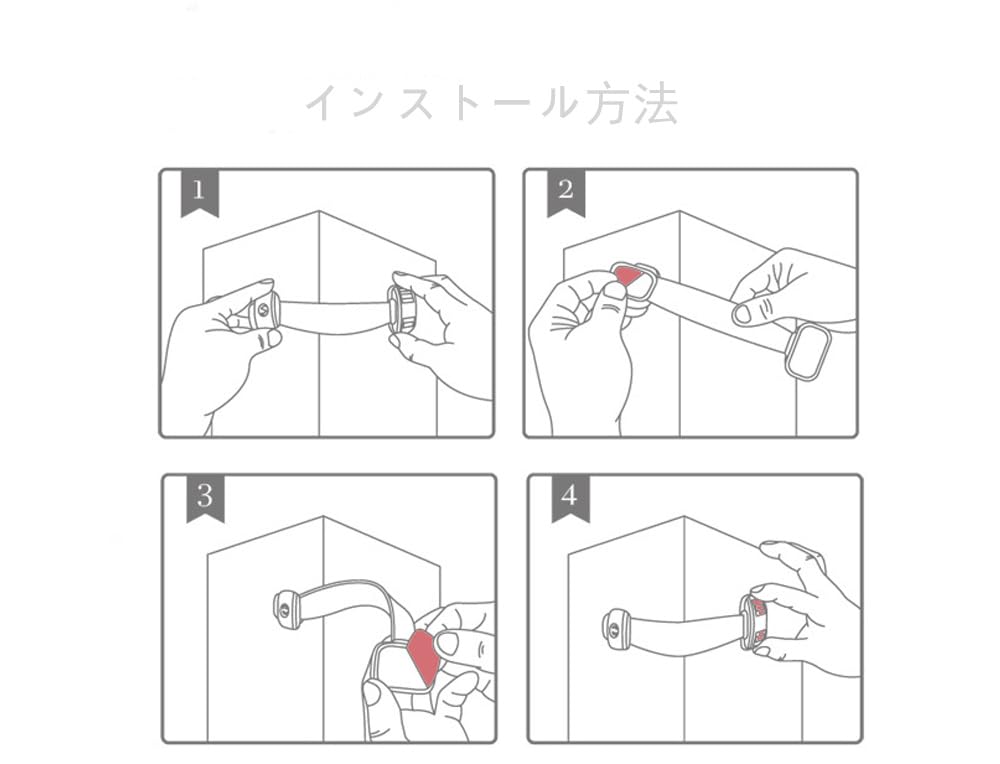 インストール方法

1

2

3

4