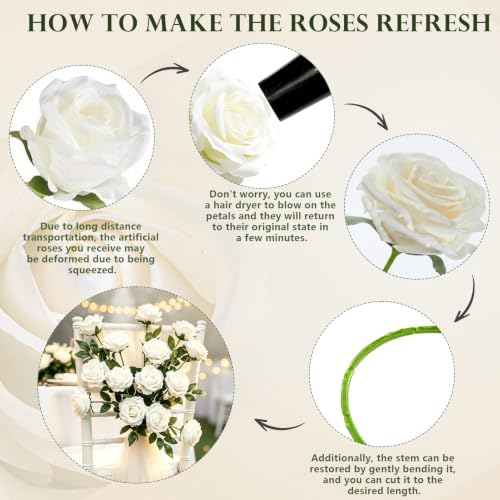 HOW TO MAKE THE ROSES REFRESH

Due to long distance transportation, the artificial roses you receive may be deformed due to being squeezed.

Don't worry, you can use a hair dryer to blow on the petals and they will return to their original state in a few minutes.

Additionally, the stem can be restored by gently bending it, and you can cut it to the desired length.