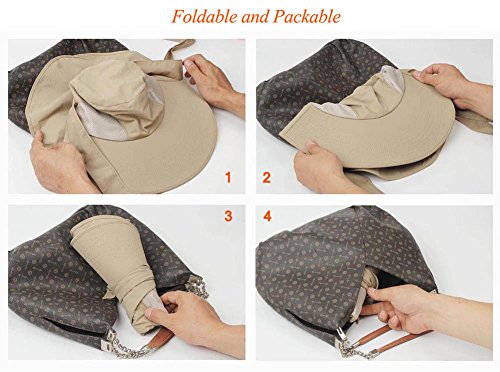 Foldable and Packable

1

2

3

4