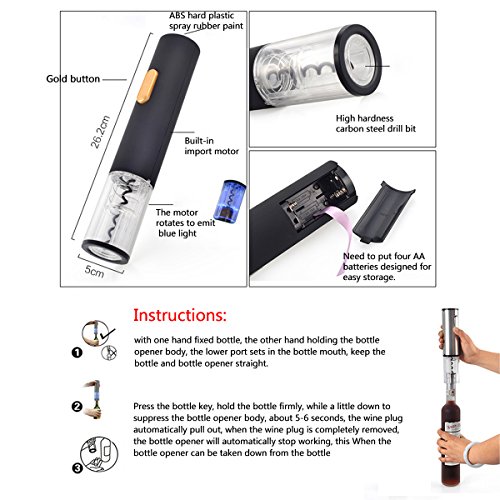 ABS hard plastic spray rubber paint

Gold button

26.2cm

Built-in import motor

The motor rotates to emit blue light

5cm

High hardness carbon steel drill bit

Need to put four AA batteries designed for easy storage.

Instructions:

❶ with one hand fixed bottle, the other hand holding the bottle opener body, the lower port sets in the bottle mouth, keep the bottle and bottle opener straight.

❷ Press the bottle key, hold the bottle firmly, while a little down to suppress the bottle opener body, about 5-6 seconds, the wine plug automatically pull out, when the wine plug is completely removed, the bottle opener will automatically stop working, this When the bottle opener can be taken down from the bottle

❸